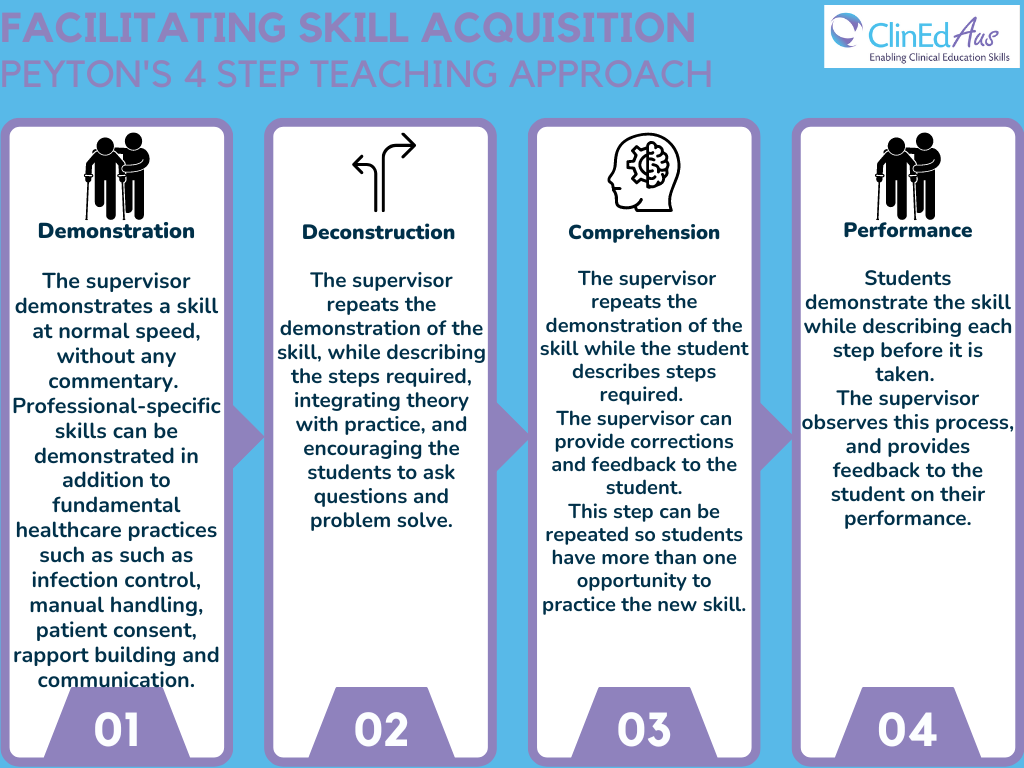 FACILITATING SKILL ACQUISITION
PEYTON'S 4 STEP TEACHING APPROACH

ClinEdAus
Enabling Clinical Education Skills

Demonstration

The supervisor demonstrates a skill at normal speed, without any commentary. Professional-specific skills can be demonstrated in addition to fundamental healthcare practices such as such as infection control, manual handling, patient consent, rapport building and communication.

01

Deconstruction

The supervisor repeats the demonstration of the skill, while describing the steps required, integrating theory with practice, and encouraging the students to ask questions and problem solve.

02

Comprehension

The supervisor repeats the demonstration of the skill while the student describes steps required.
The supervisor can provide corrections and feedback to the student.
This step can be repeated so students have more than one opportunity to practice the new skill.

03

Performance

Students demonstrate the skill while describing each step before it is taken.
The supervisor observes this process, and provides feedback to the student on their performance.

04